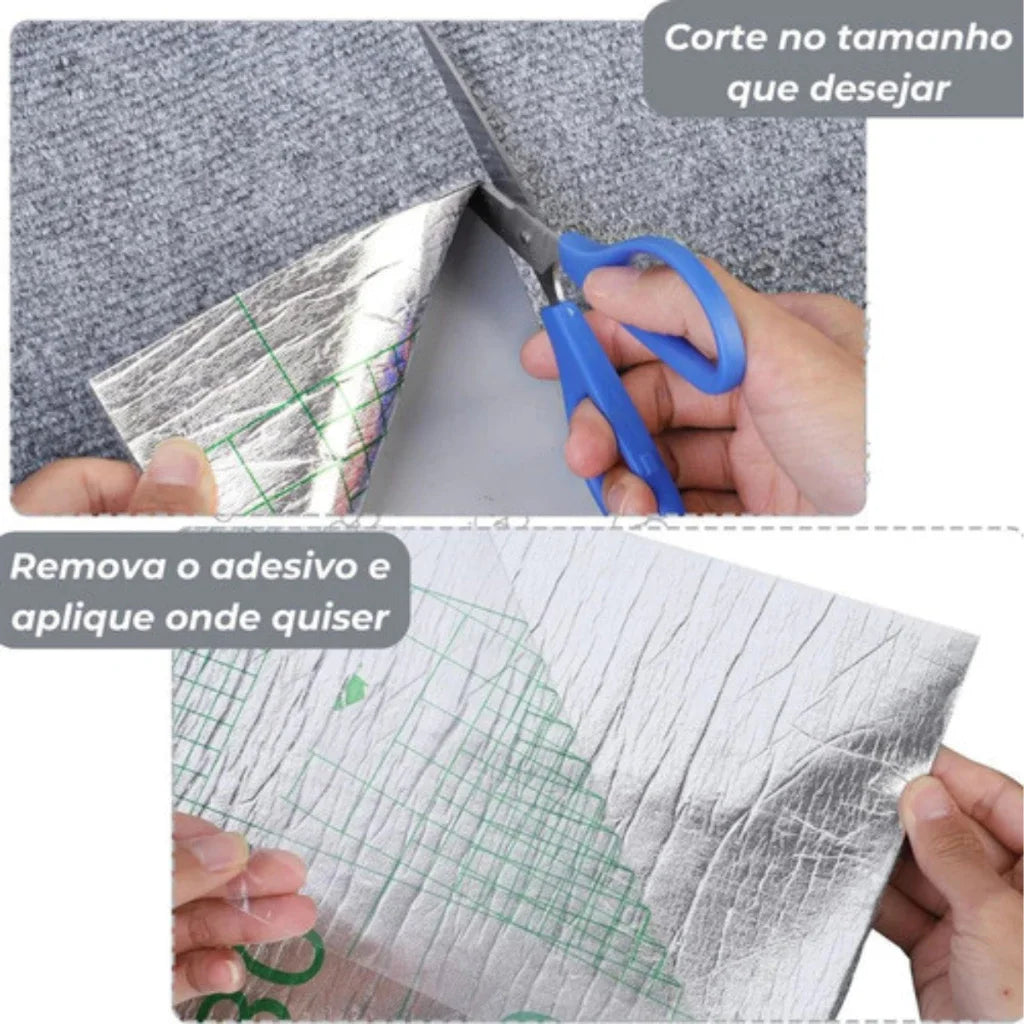 Corte no tamanho que desejar

Remova o adesivo e aplique onde quiser